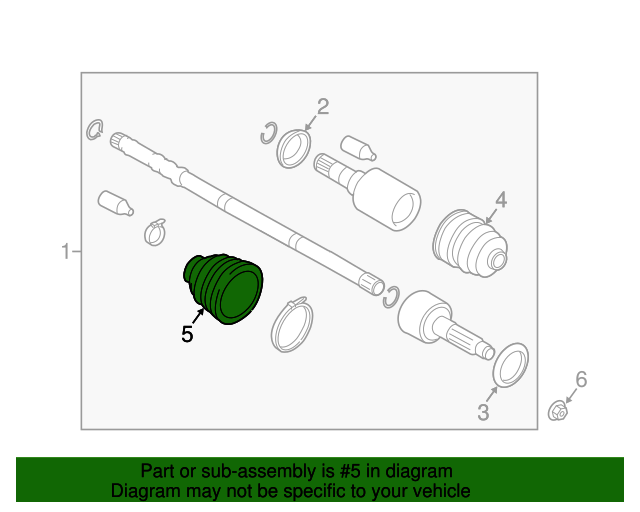 2
4
1
5
3
6

Part or sub-assembly is #5 in diagram
Diagram may not be specific to your vehicle