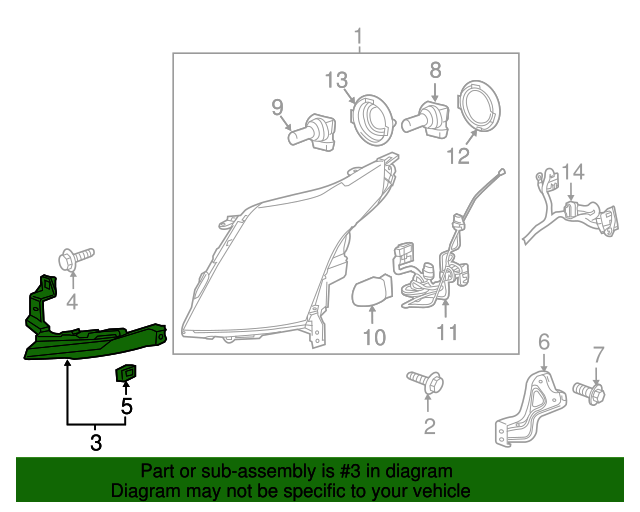 1
13
8
9
12
14
4
10
11
6
7
5
2
3

Part or sub-assembly is #3 in diagram
Diagram may not be specific to your vehicle