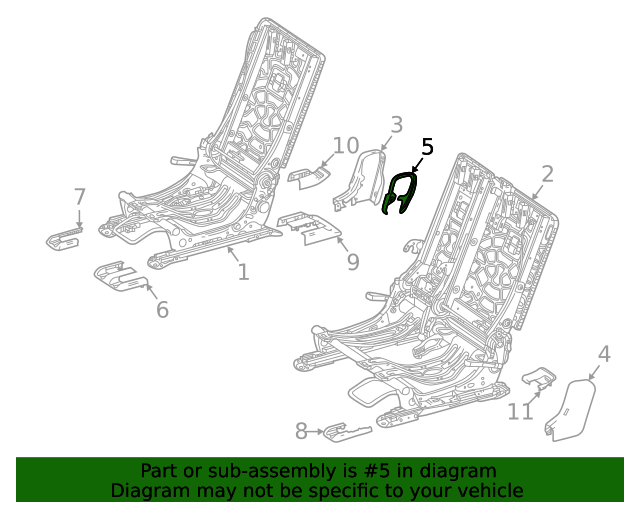 3
10
5
2
7
9
1
6
4
11
8

Part or sub-assembly is #5 in diagram
Diagram may not be specific to your vehicle