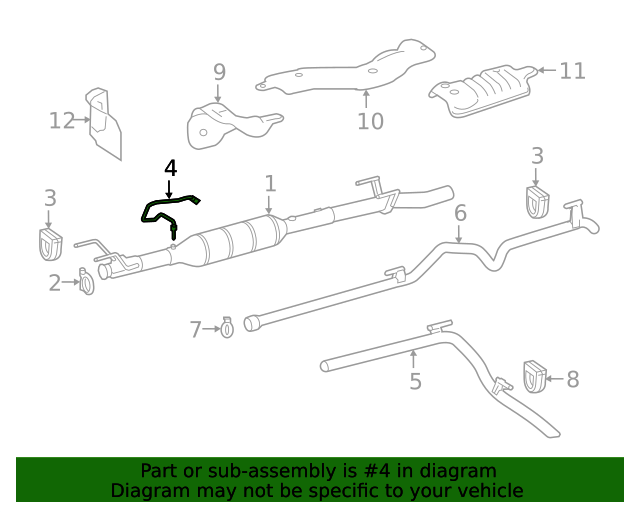 9
11
12
10
4
3
1
3
6
2
7
5
8

Part or sub-assembly is #4 in diagram
Diagram may not be specific to your vehicle