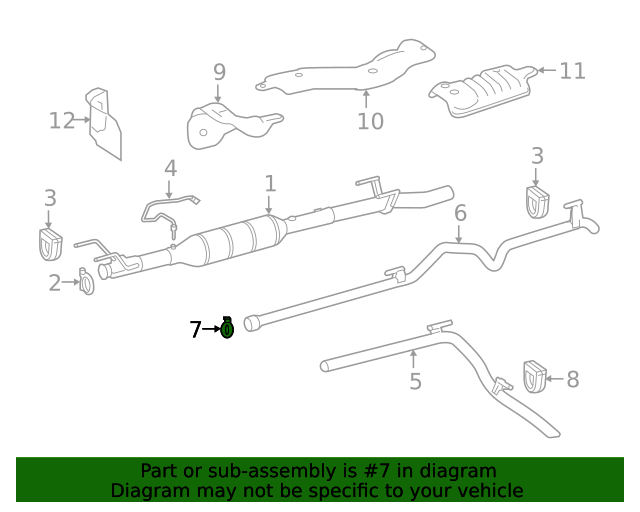 9
11
12
10
4
3
1
3
6
2
7
5
8

Part or sub-assembly is #7 in diagram
Diagram may not be specific to your vehicle