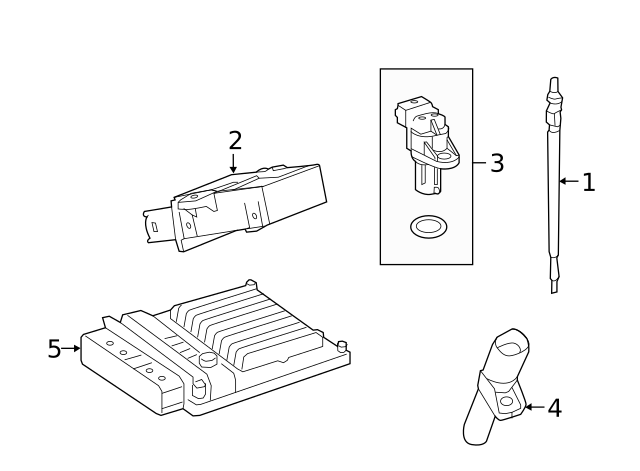 2
3
1
5
4