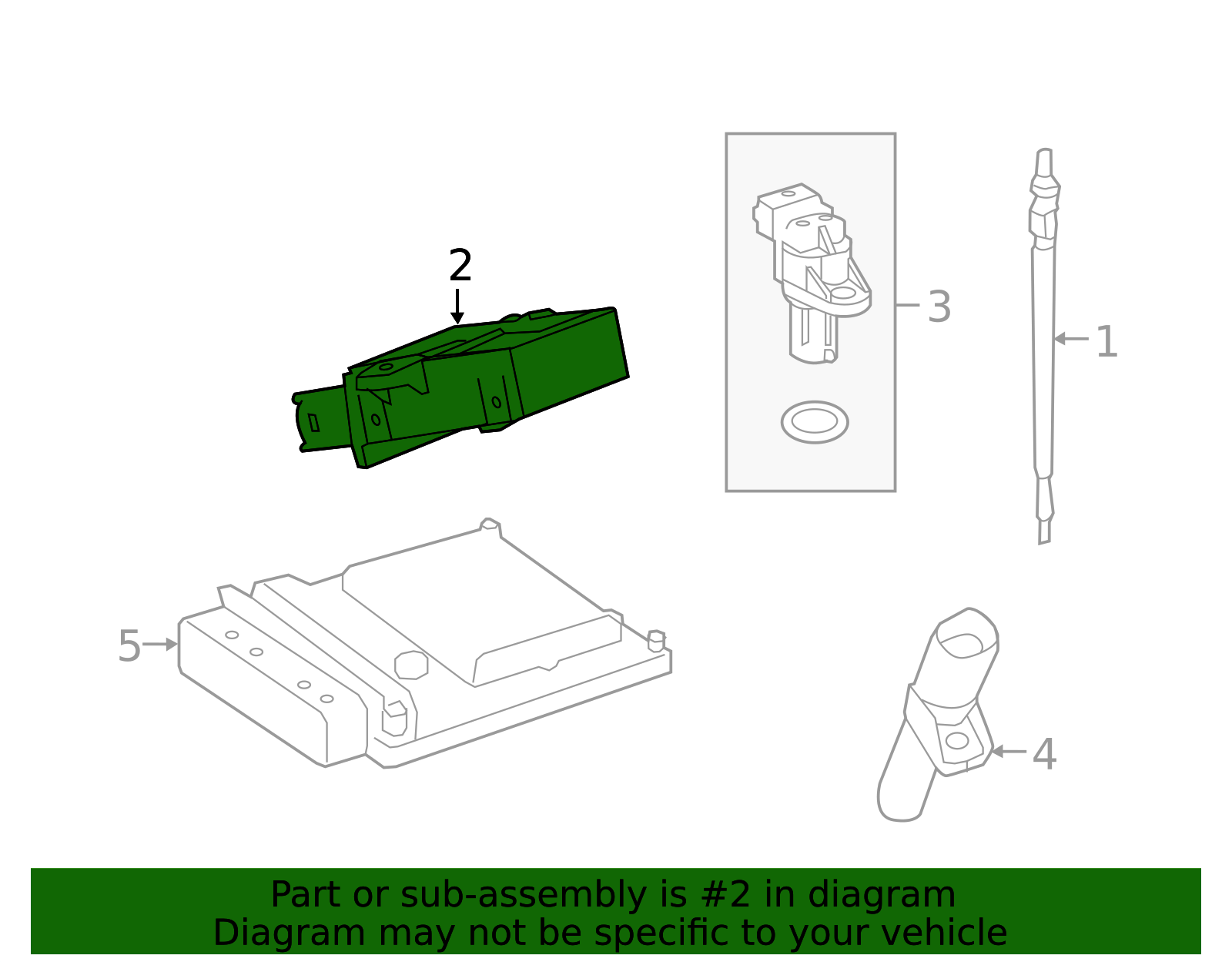 2

3

1

5

4

Part or sub-assembly is #2 in diagram
Diagram may not be specific to your vehicle