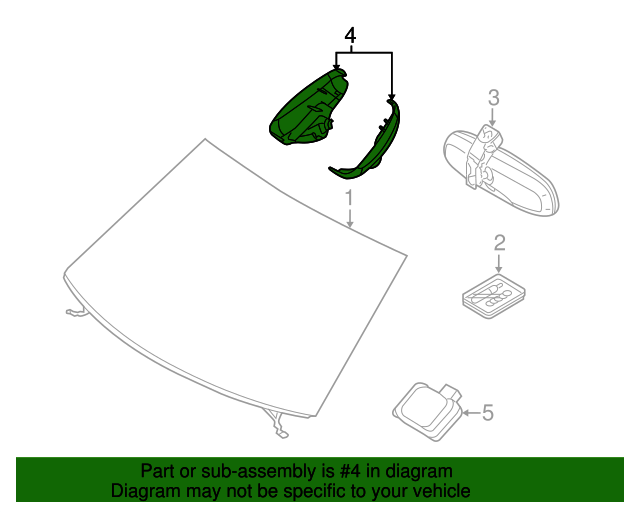 4
3
1
2
5
Part or sub-assembly is #4 in diagram
Diagram may not be specific to your vehicle