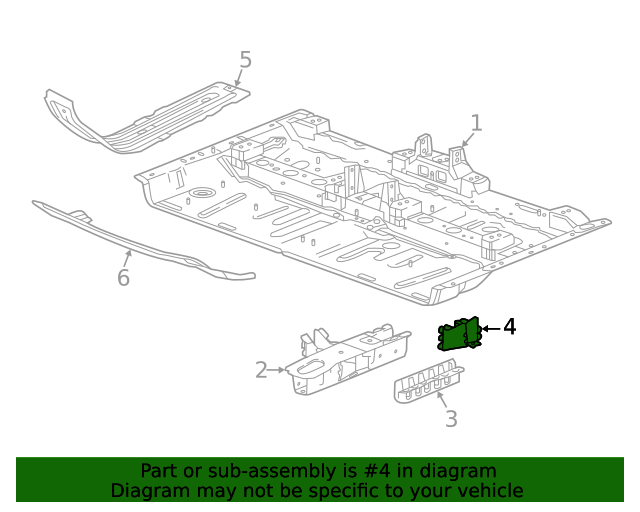 5

1

6

4

2

3

Part or sub-assembly is #4 in diagram
Diagram may not be specific to your vehicle