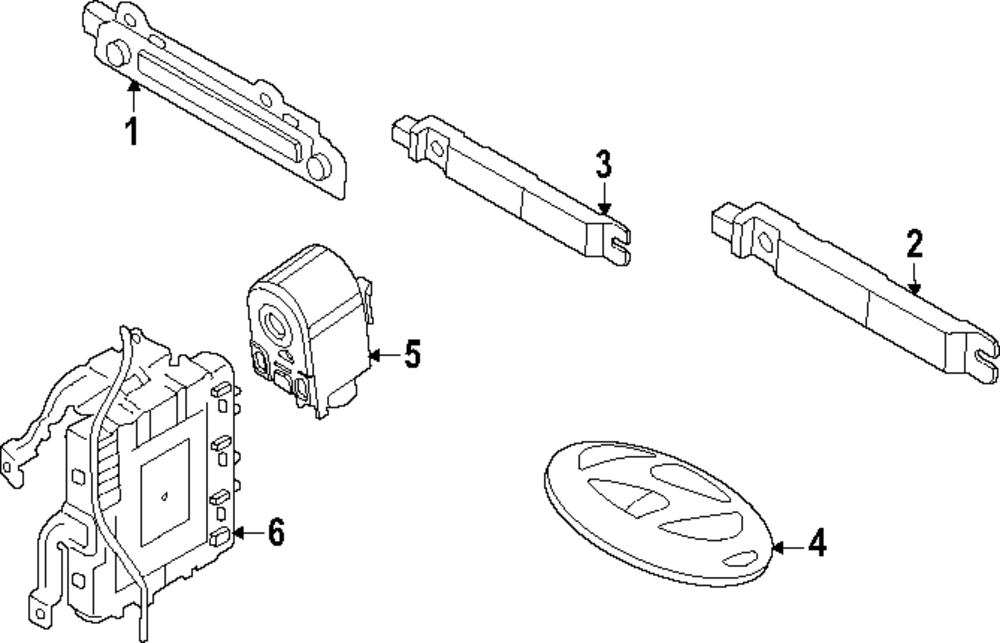 1
3
2
5
6
4