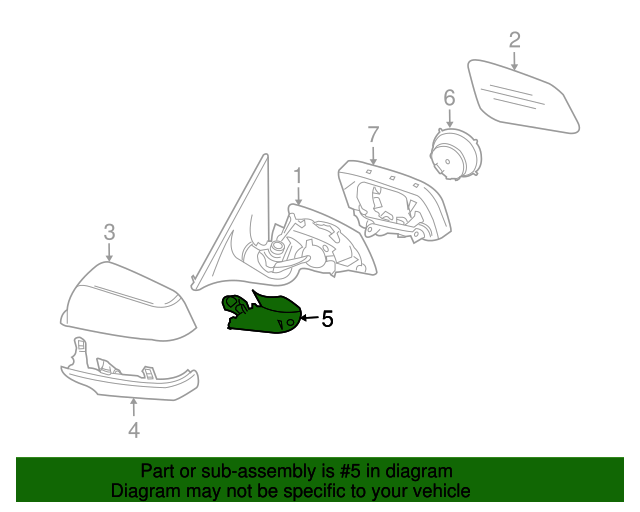 2
6
7
1
3
5
4

Part or sub-assembly is #5 in diagram
Diagram may not be specific to your vehicle