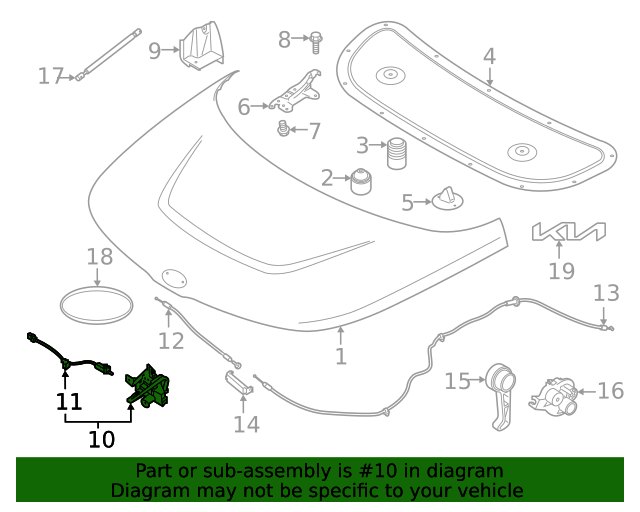 17
9
8
4
6
7
3
2
5
19
18
13
12
1
11
10
14
15
16

Part or sub-assembly is #10 in diagram
Diagram may not be specific to your vehicle