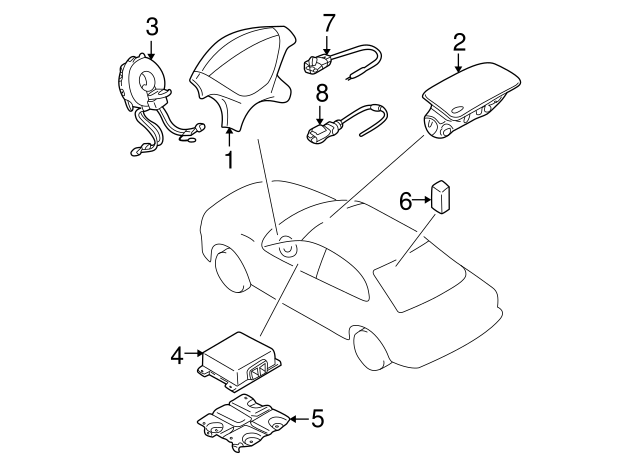 3
7
2
8
1
6
4
5