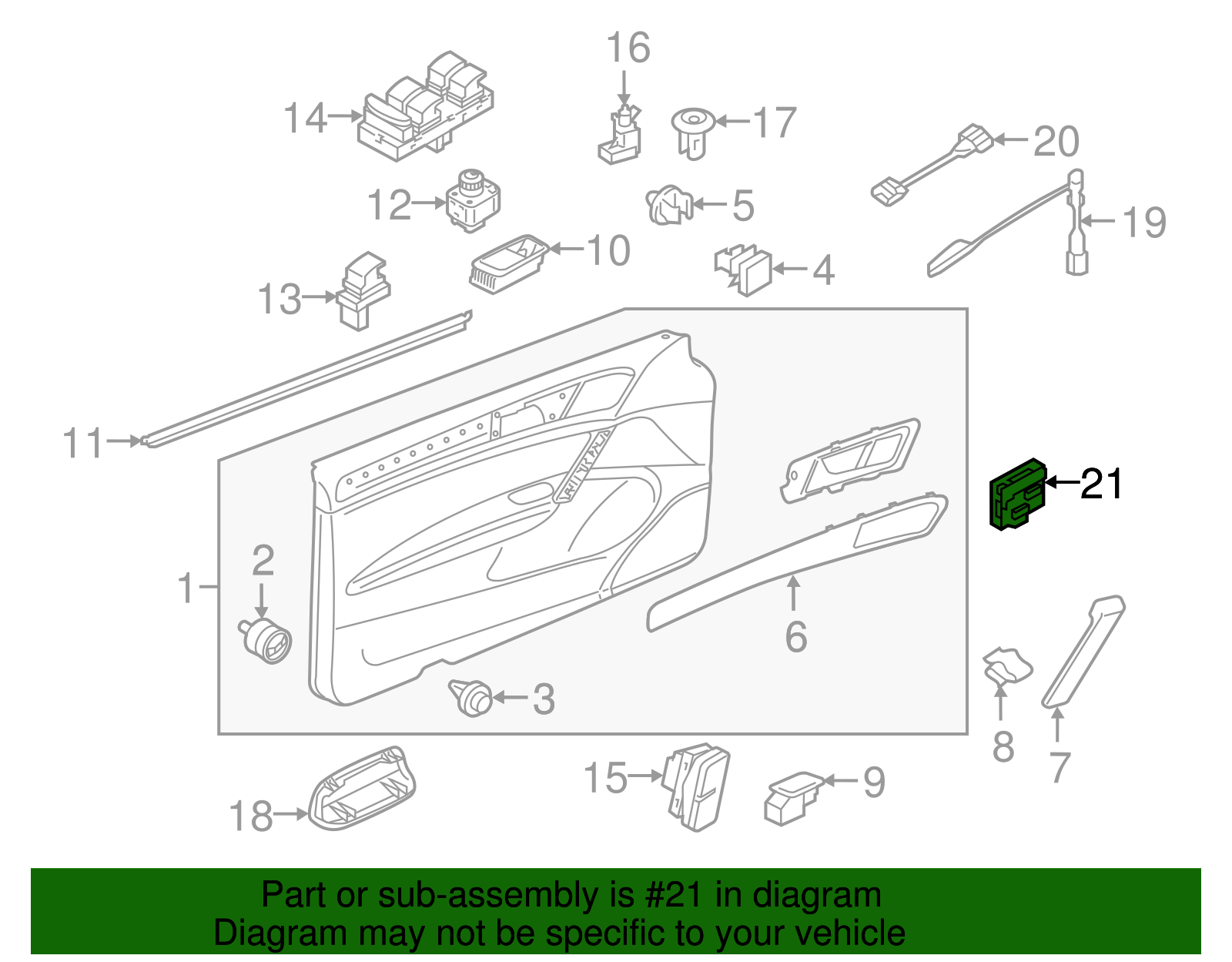 16
14
17
20
12
5
19
10
4
13
11
21
2
1
6
3
8
7
15
9
18

Part or sub-assembly is #21 in diagram
Diagram may not be specific to your vehicle