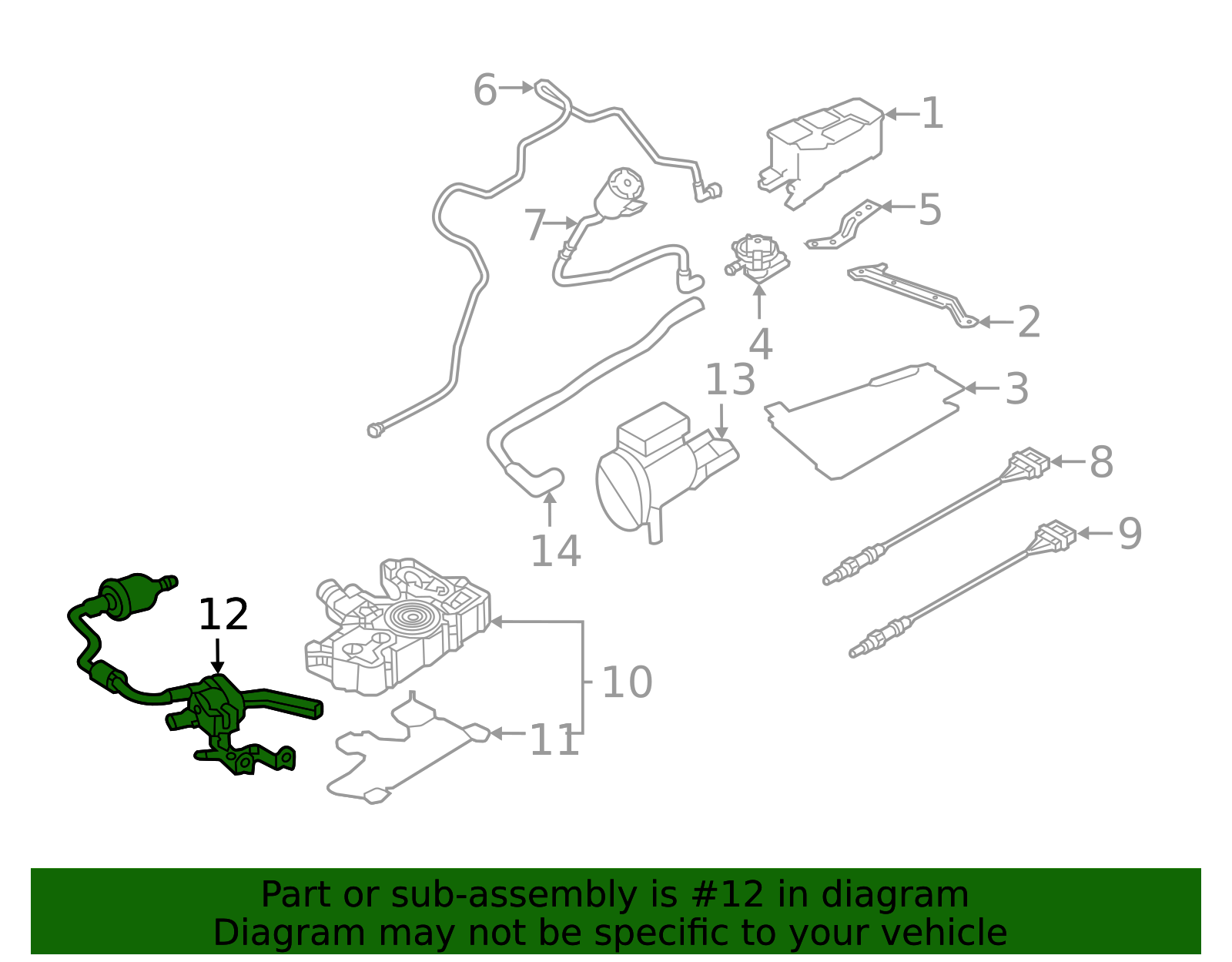 6
1
7
5
4
2
13
3
8
14
9
12
10
11

Part or sub-assembly is #12 in diagram
Diagram may not be specific to your vehicle