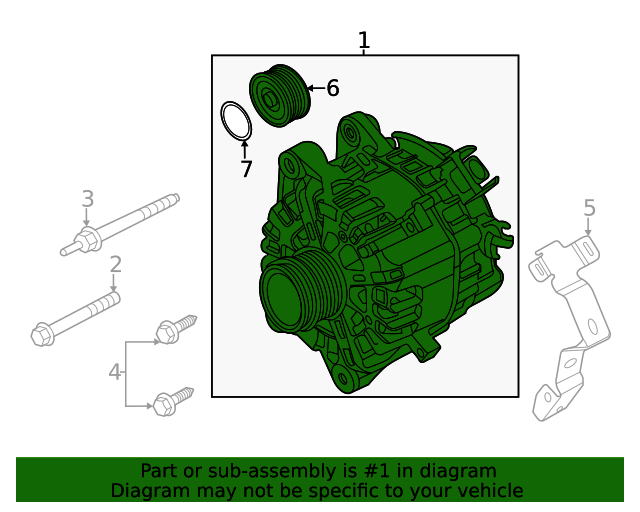 1
6
7
3
2
4
5

Part or sub-assembly is #1 in diagram
Diagram may not be specific to your vehicle