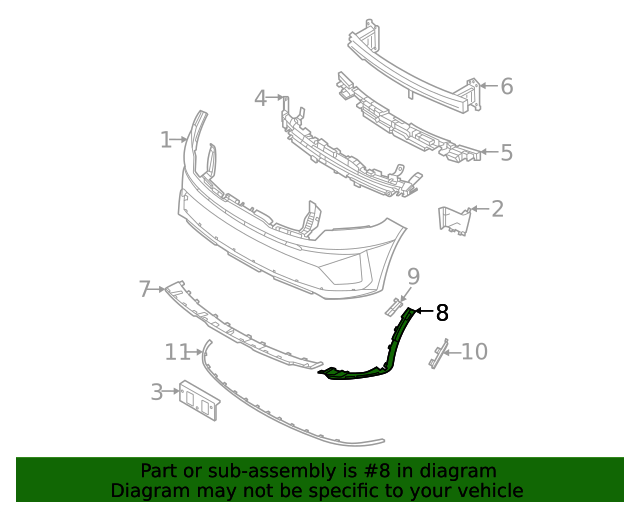 6
4
5
1
2
9
7
8
11
10
3

Part or sub-assembly is #8 in diagram
Diagram may not be specific to your vehicle