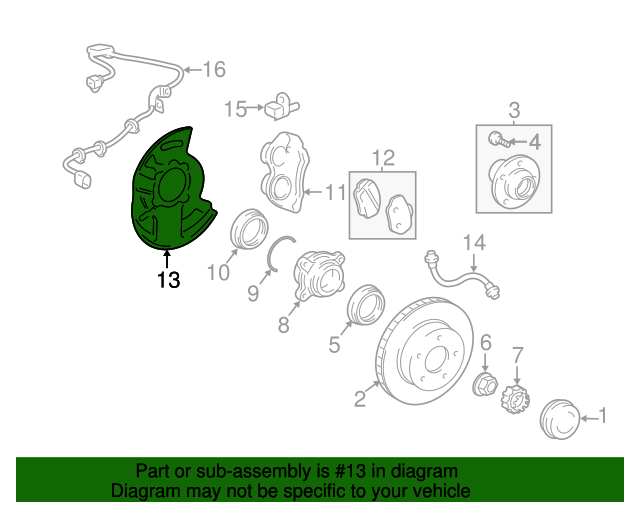 16
15
3
4
12
11
13
10
9
8
14
5
6
7
2
1

Part or sub-assembly is #13 in diagram
Diagram may not be specific to your vehicle