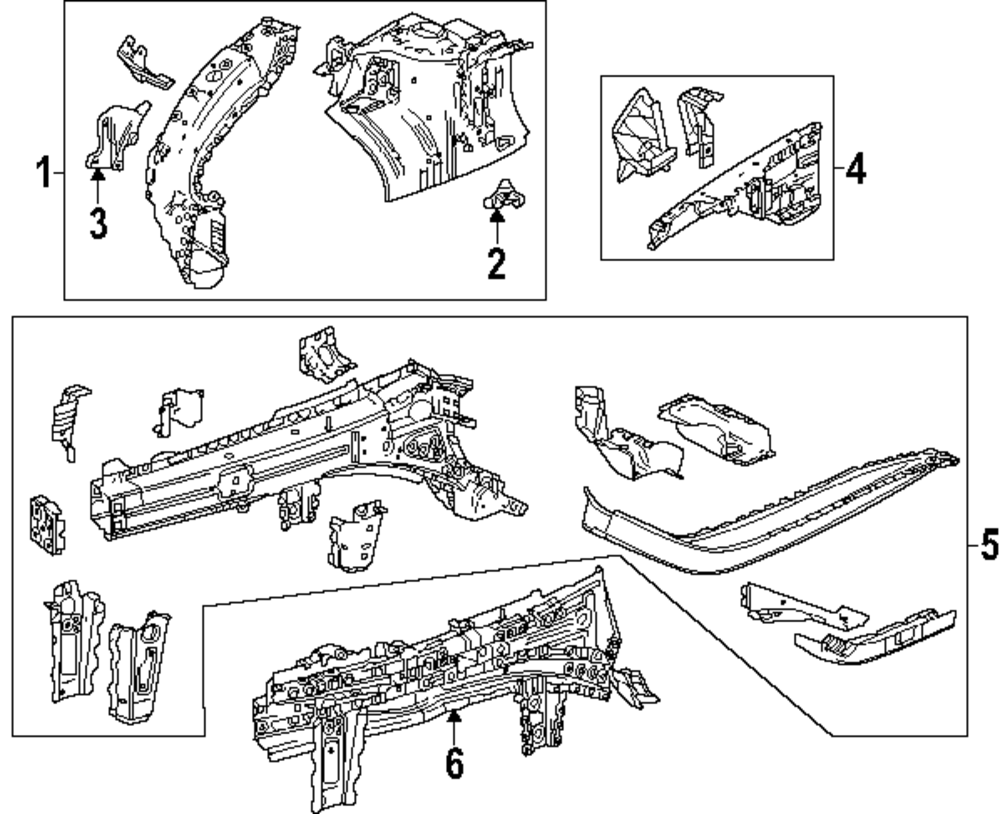 1
3
2
4
5
6