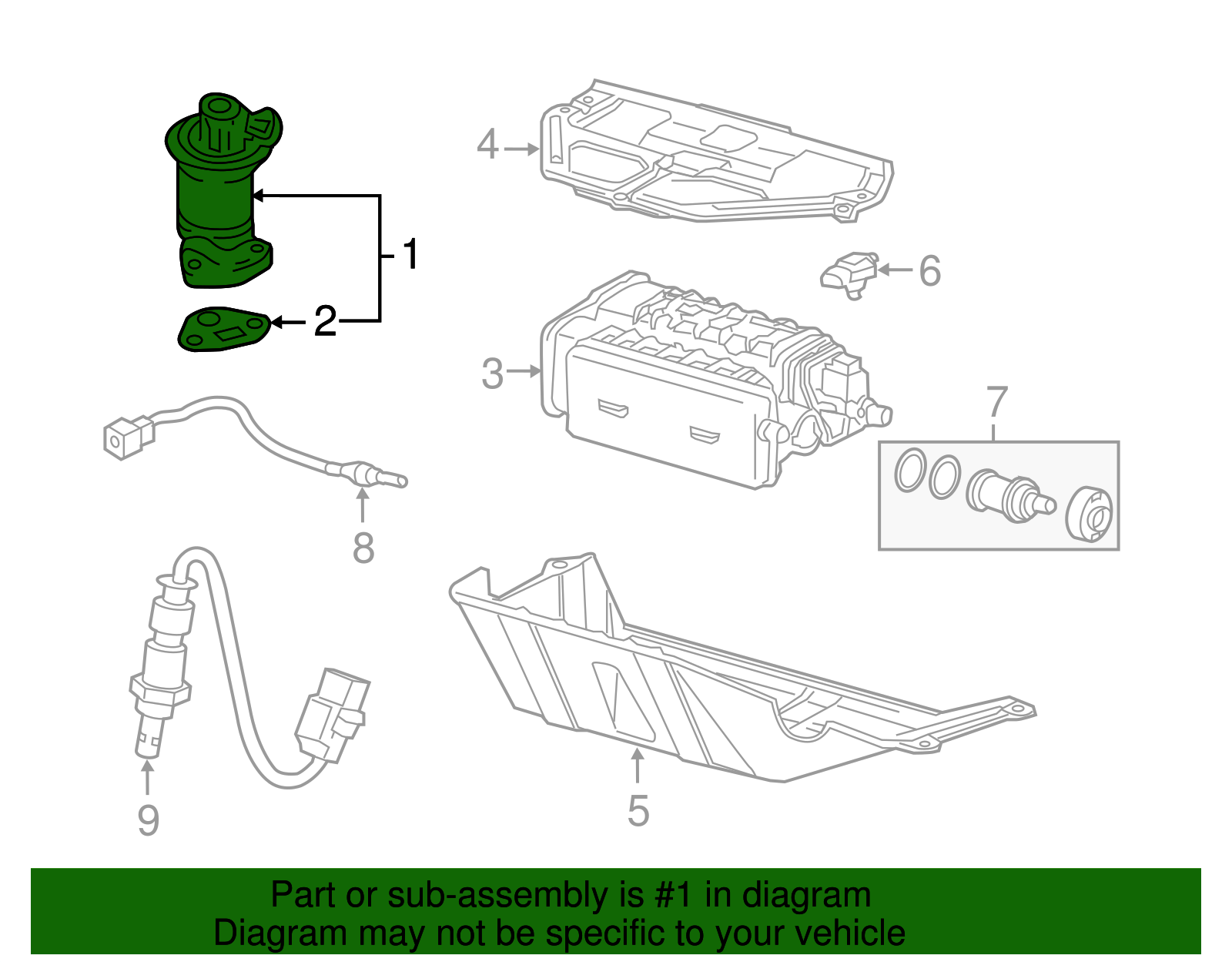 4
1
2
6
3
7
8
9
5

Part or sub-assembly is #1 in diagram
Diagram may not be specific to your vehicle