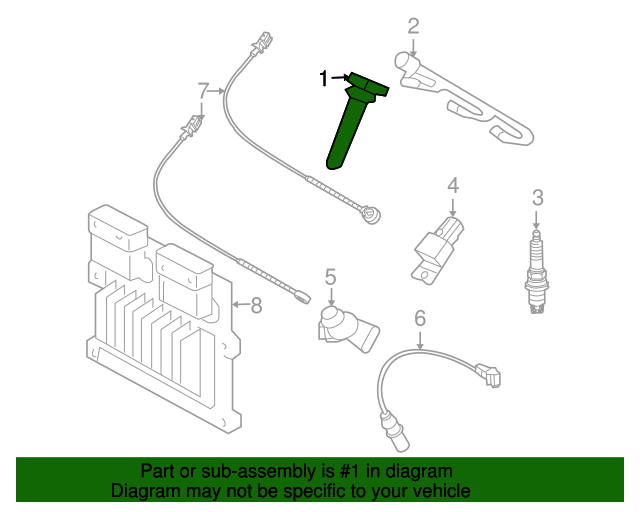 2
1
7
4
3
5
8
6

Part or sub-assembly is #1 in diagram
Diagram may not be specific to your vehicle