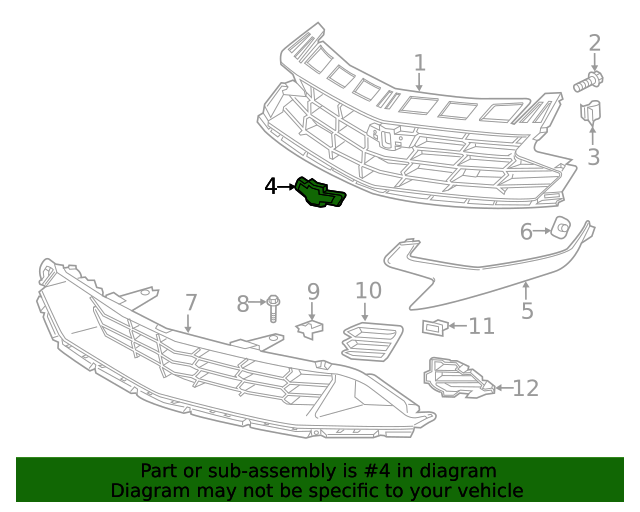 1
2
3
4
6
5
7
8
9
10
11
12

Part or sub-assembly is #4 in diagram
Diagram may not be specific to your vehicle