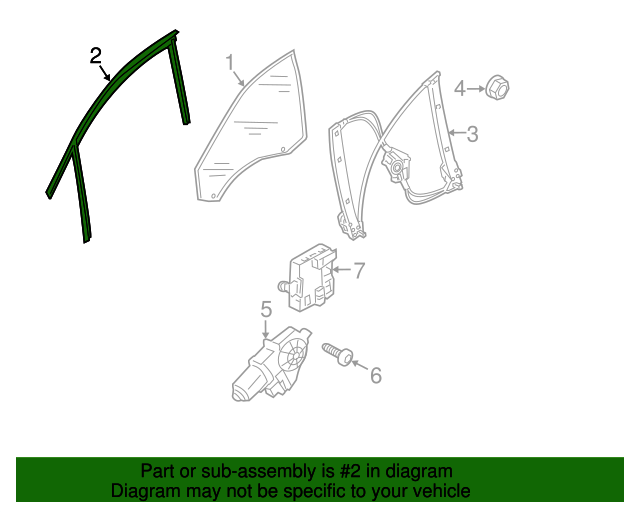 2
1
4
3
7
5
6

Part or sub-assembly is #2 in diagram
Diagram may not be specific to your vehicle