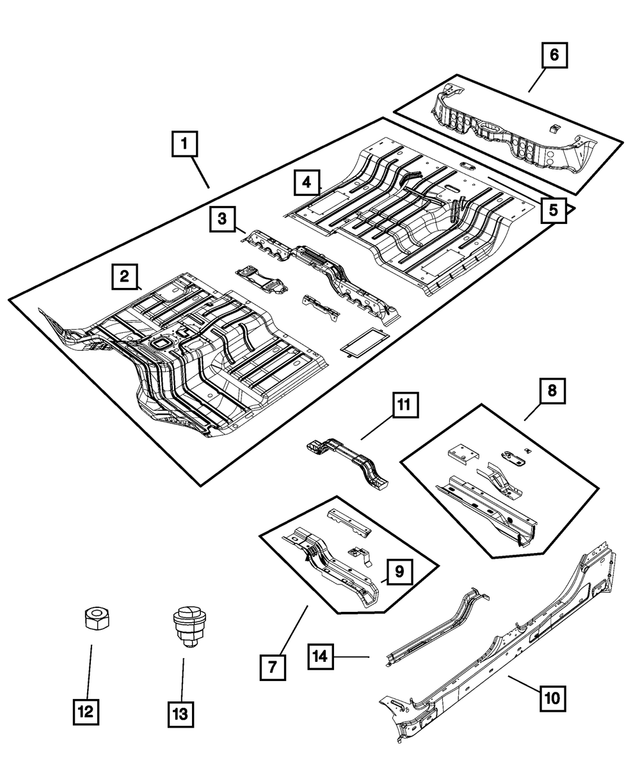 6
1
4
5
3
2
11
8
9
7
14
10
12
13