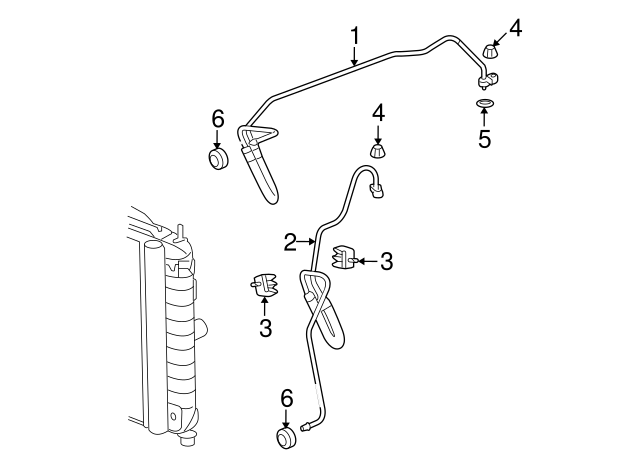 1
4
6
4
5
2
3
3
6