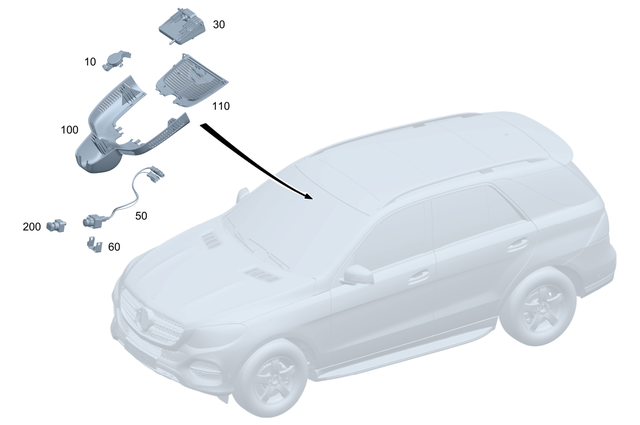 30

10

110

100

50

200

60