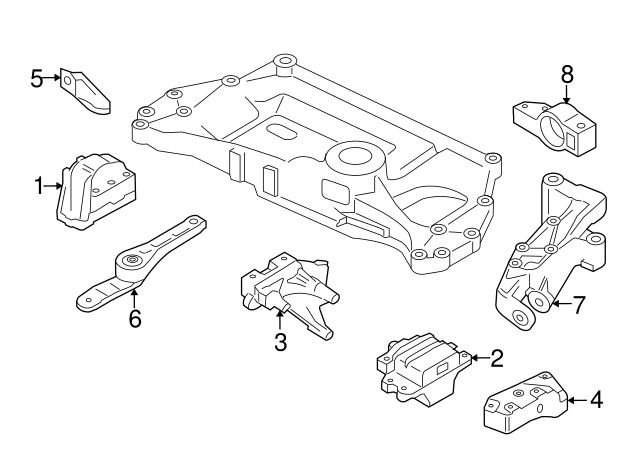 5
8
1
6
3
7
2
4