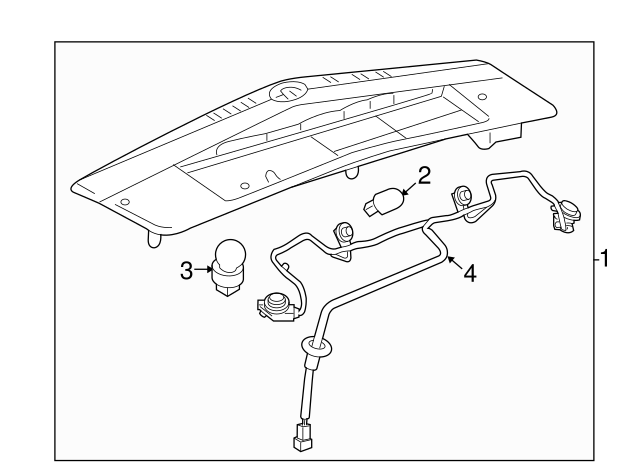 2
3
4
1