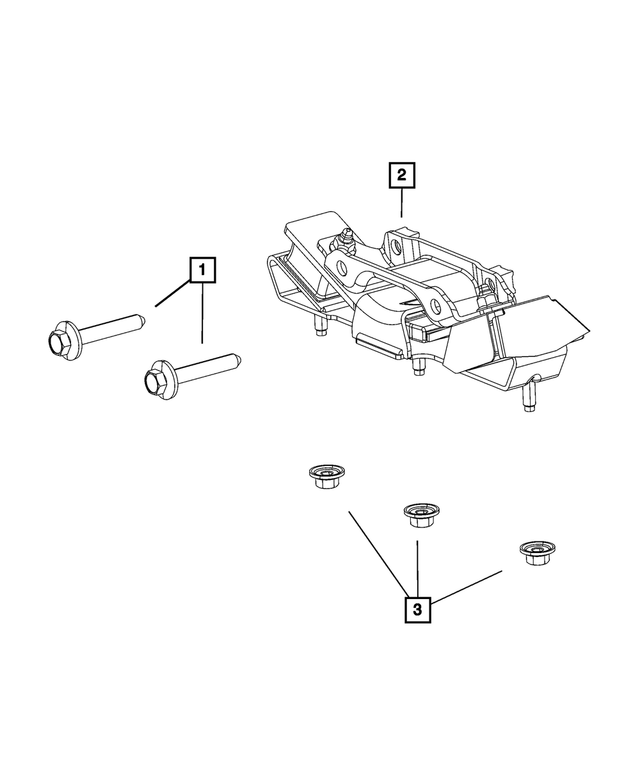 2

1

3