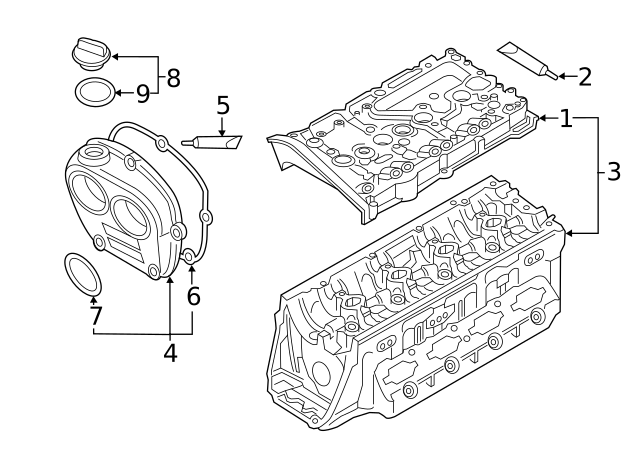 8
9
5
2
1
3
6
7
4