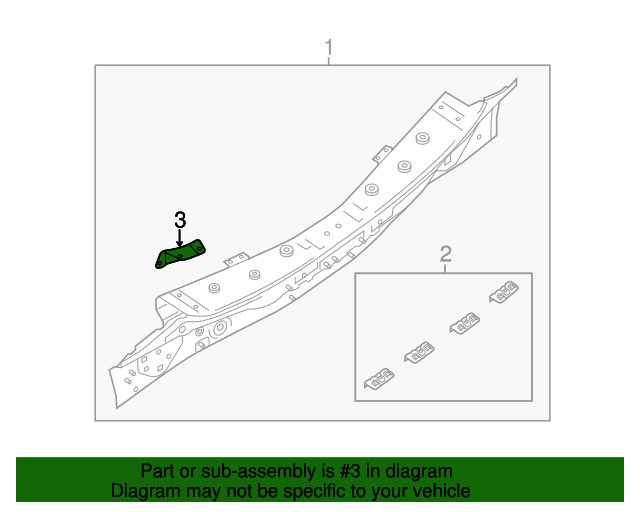 1

3

2

Part or sub-assembly is #3 in diagram
Diagram may not be specific to your vehicle