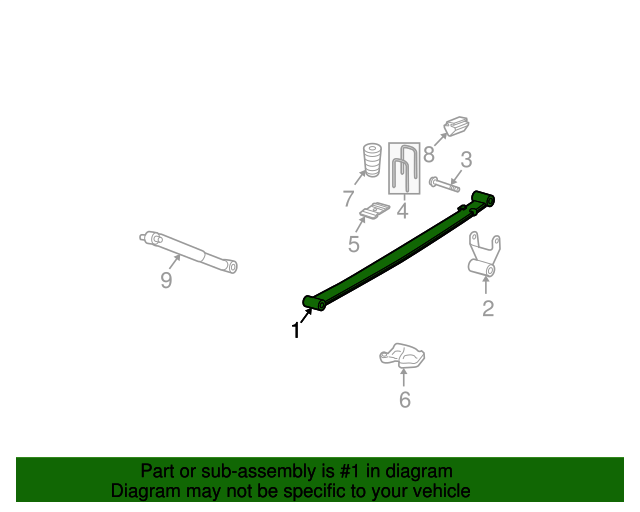 8
3
7
4
5
9
2
1
6

Part or sub-assembly is #1 in diagram
Diagram may not be specific to your vehicle