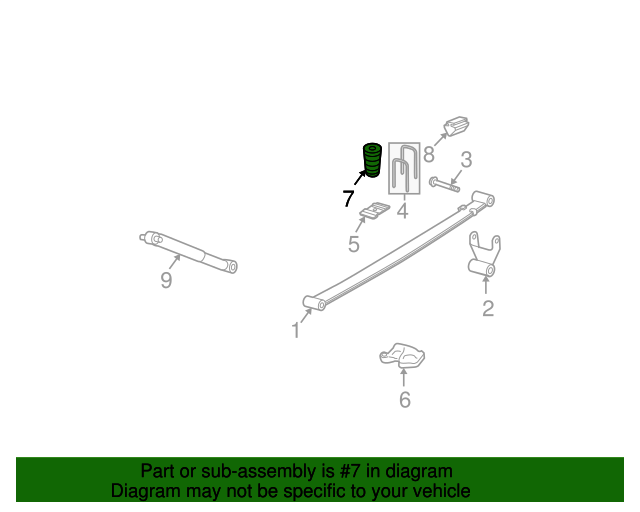 8
3
7
4
5
9
2
1
6

Part or sub-assembly is #7 in diagram
Diagram may not be specific to your vehicle