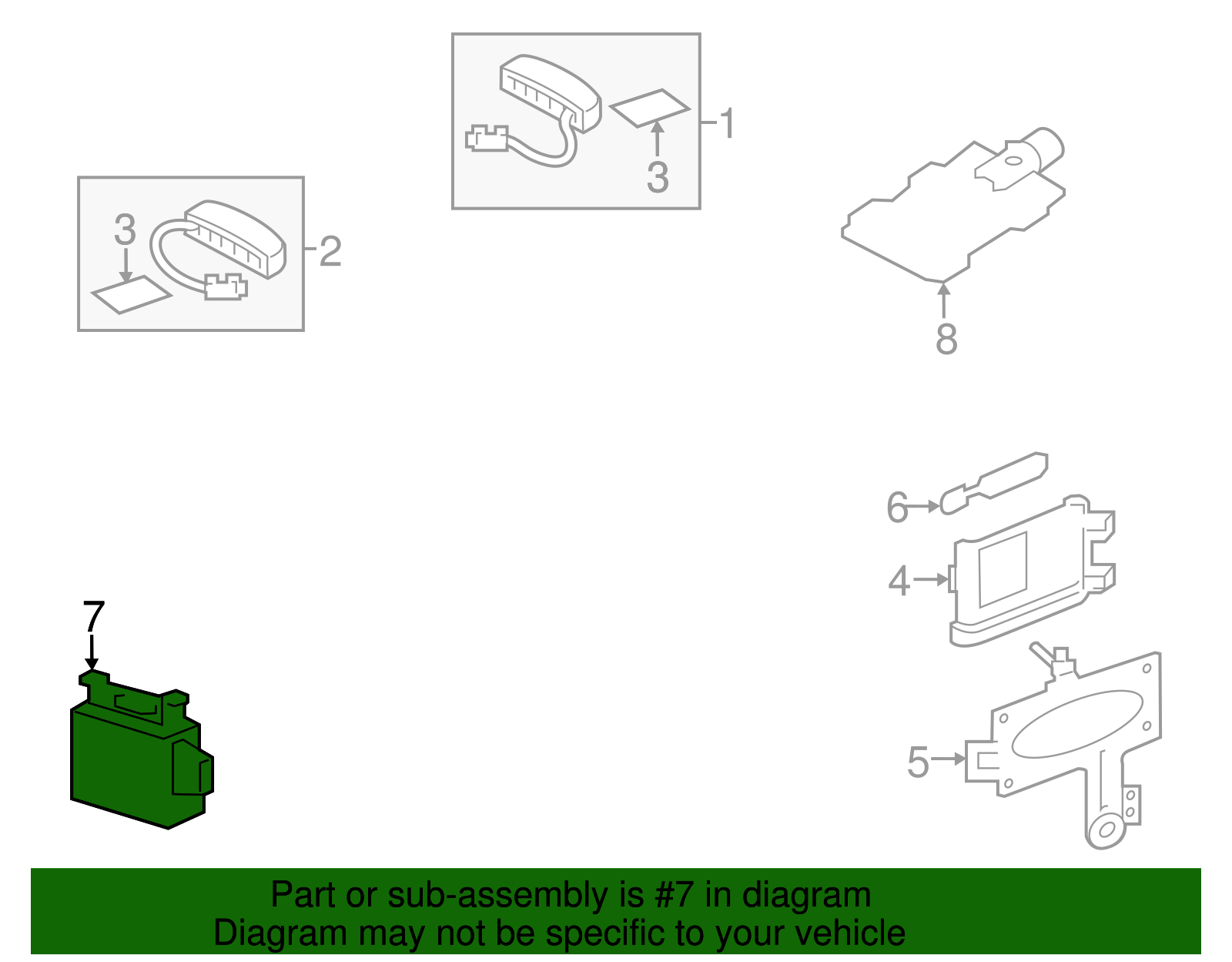 1
3
3
2
8
6
4
7
5

Part or sub-assembly is #7 in diagram
Diagram may not be specific to your vehicle