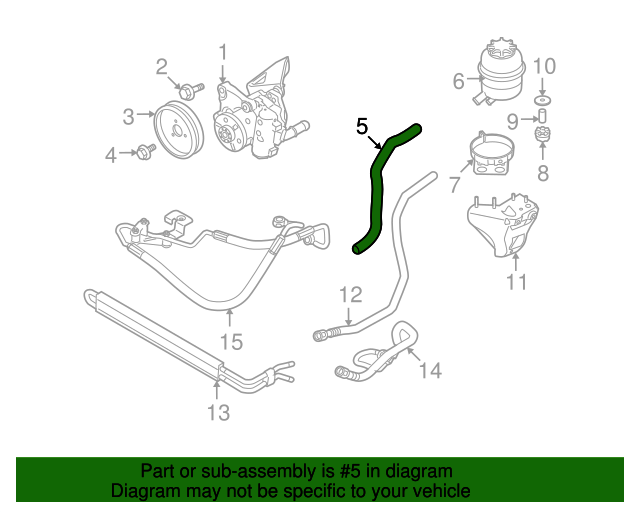 2
1
3
4
5
6
10
9
8
7
11
15
12
14
13

Part or sub-assembly is #5 in diagram
Diagram may not be specific to your vehicle