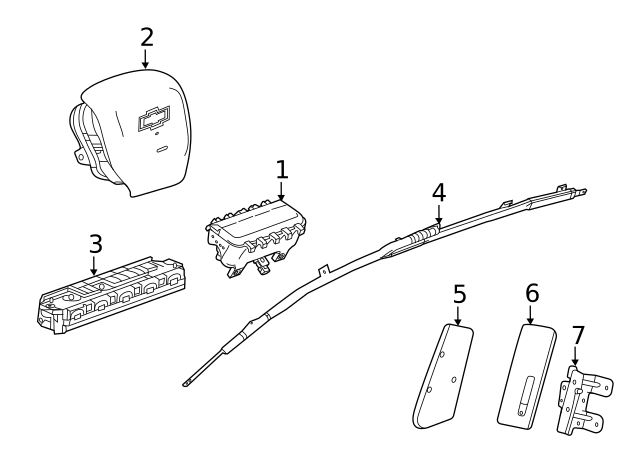 2
1
4
3
5
6
7