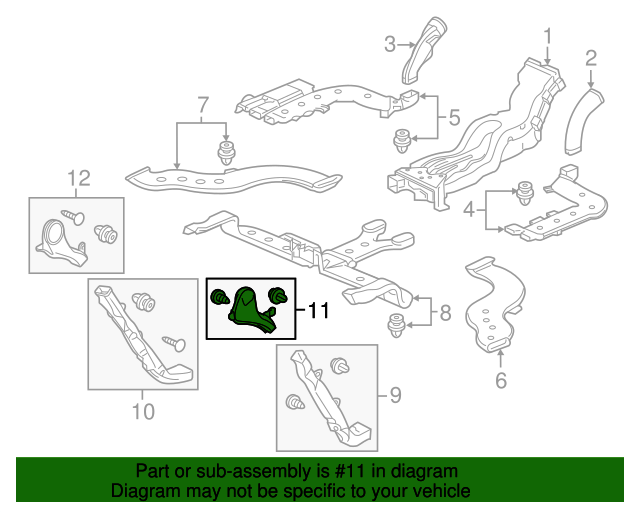 3
1
2
7
5
12
4
11
8
6
10
9
Part or sub-assembly is #11 in diagram
Diagram may not be specific to your vehicle