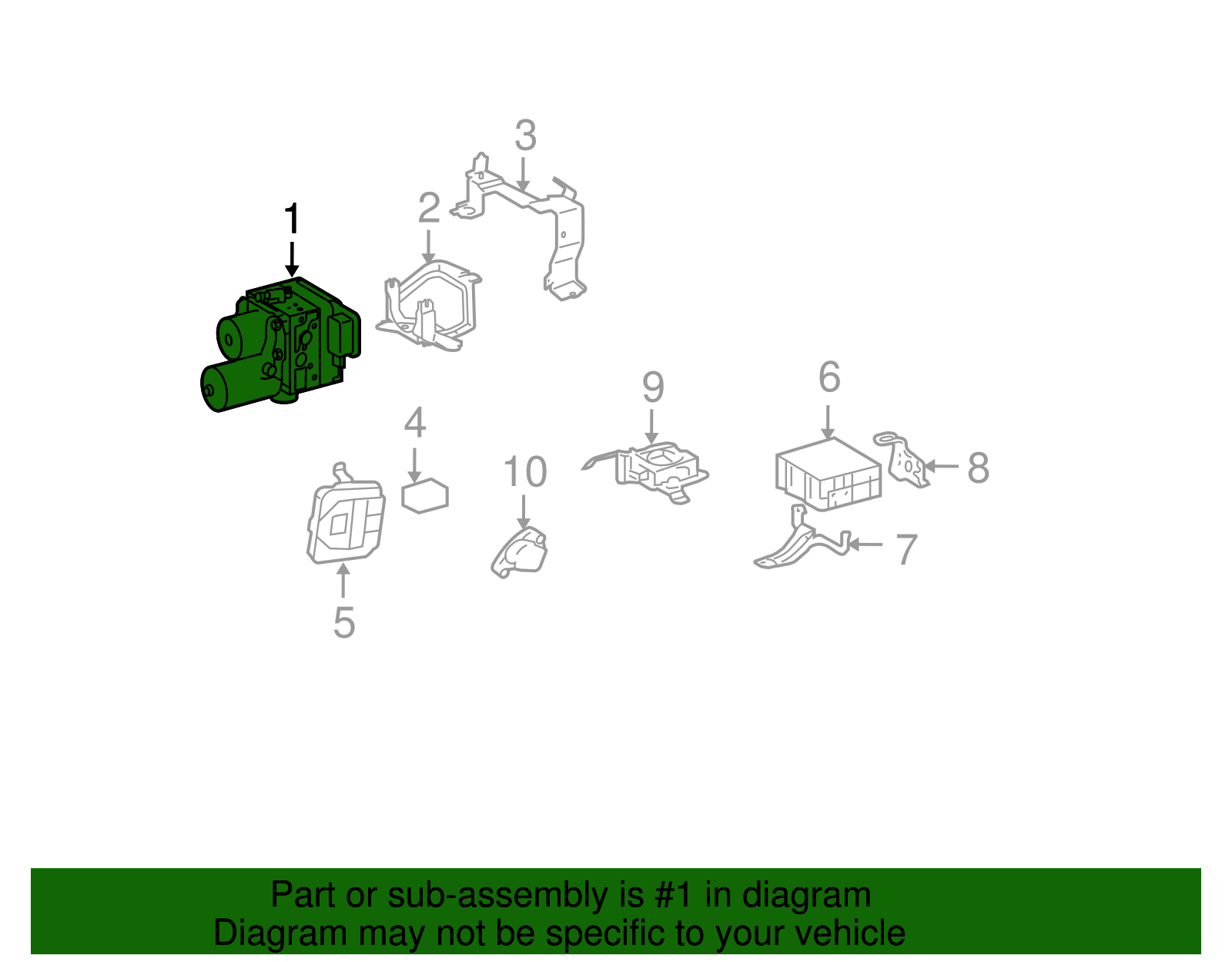 3
2
1
9
6
4
10
8
7
5

Part or sub-assembly is #1 in diagram
Diagram may not be specific to your vehicle