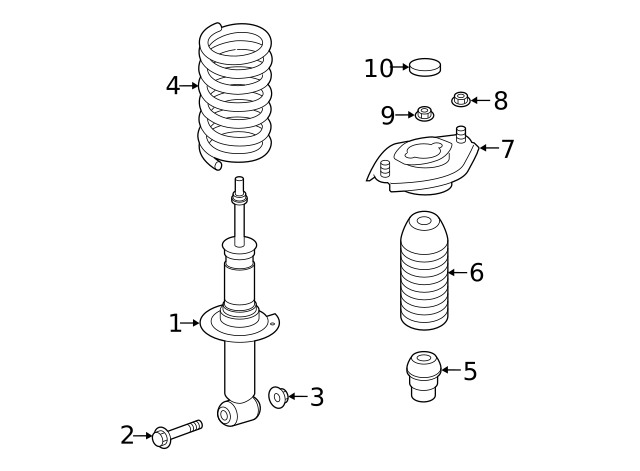 4
10
8
9
7
6
1
5
3
2