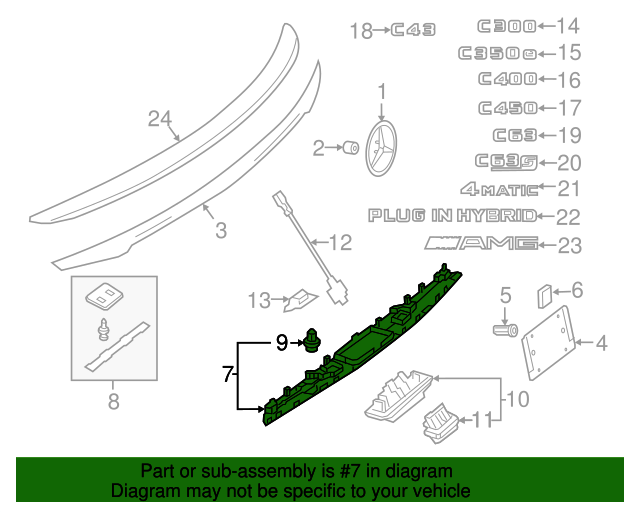 18
C43
C300
14
C350e
15
C400
16
C450
17
C63
19
C63S
20
4MATIC
21
PLUG IN HYBRID
22
AMG
23
24
1
2
3
12
13
5
6
4
9
7
8
10
11

Part or sub-assembly is #7 in diagram
Diagram may not be specific to your vehicle