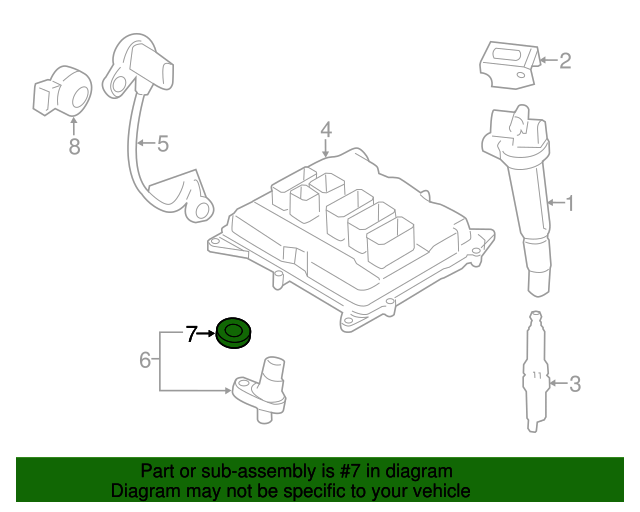 2
8
5
4
1
7
6
3
Part or sub-assembly is #7 in diagram
Diagram may not be specific to your vehicle