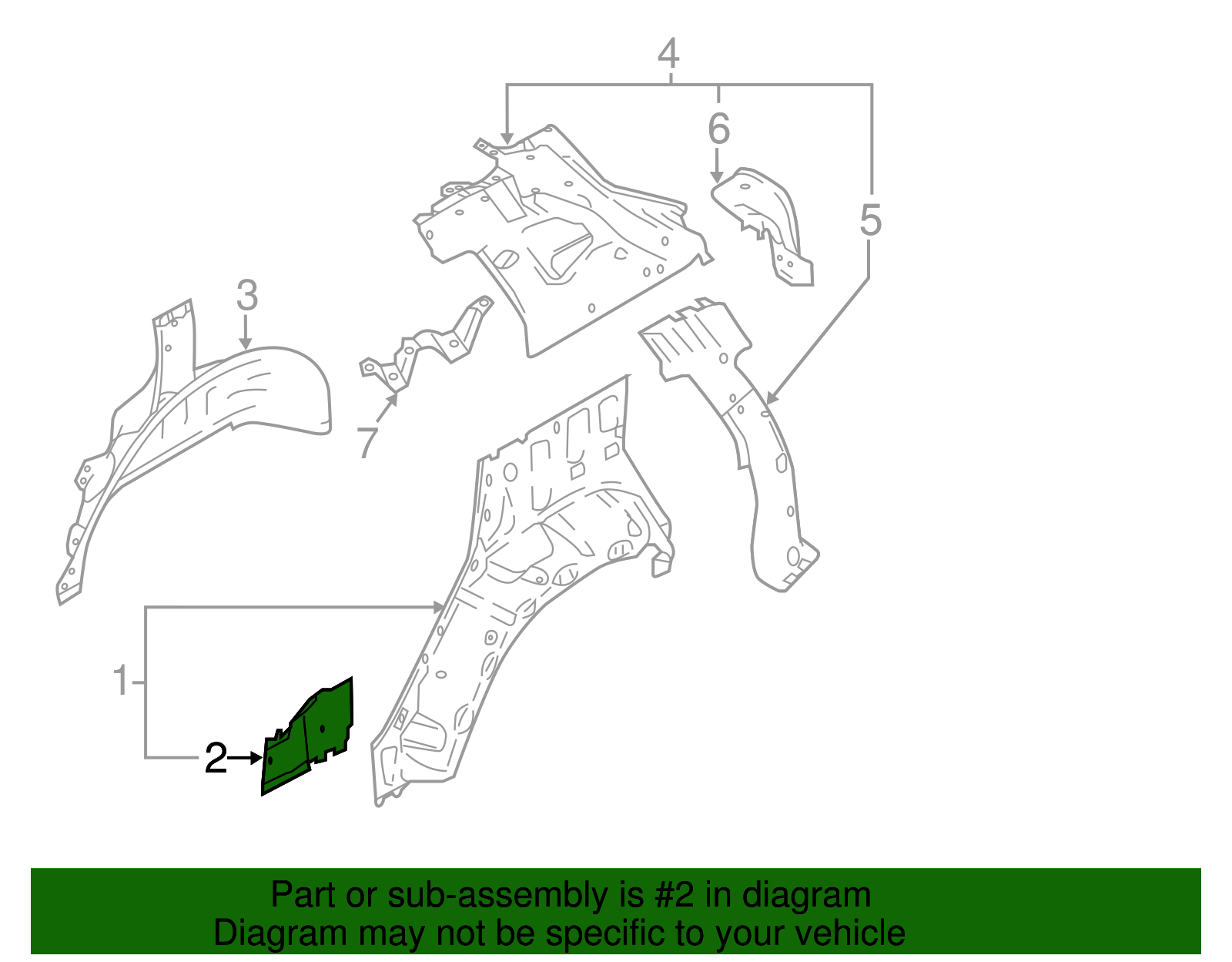 4
6
5
3
7
1
2

Part or sub-assembly is #2 in diagram
Diagram may not be specific to your vehicle