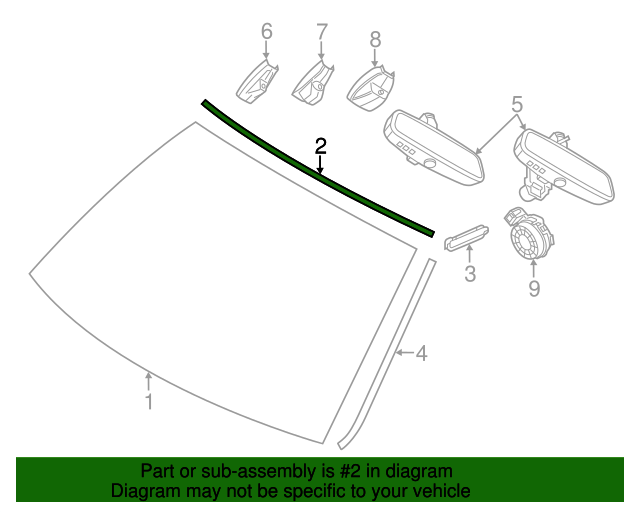 6
7
8
5
2
3
9
4
1

Part or sub-assembly is #2 in diagram
Diagram may not be specific to your vehicle