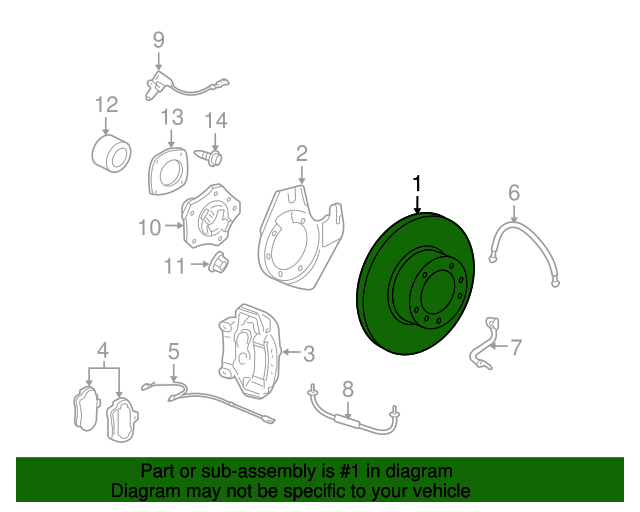 9

12

13

14

2

1

6

10

11

3

7

4

5

8

Part or sub-assembly is #1 in diagram
Diagram may not be specific to your vehicle