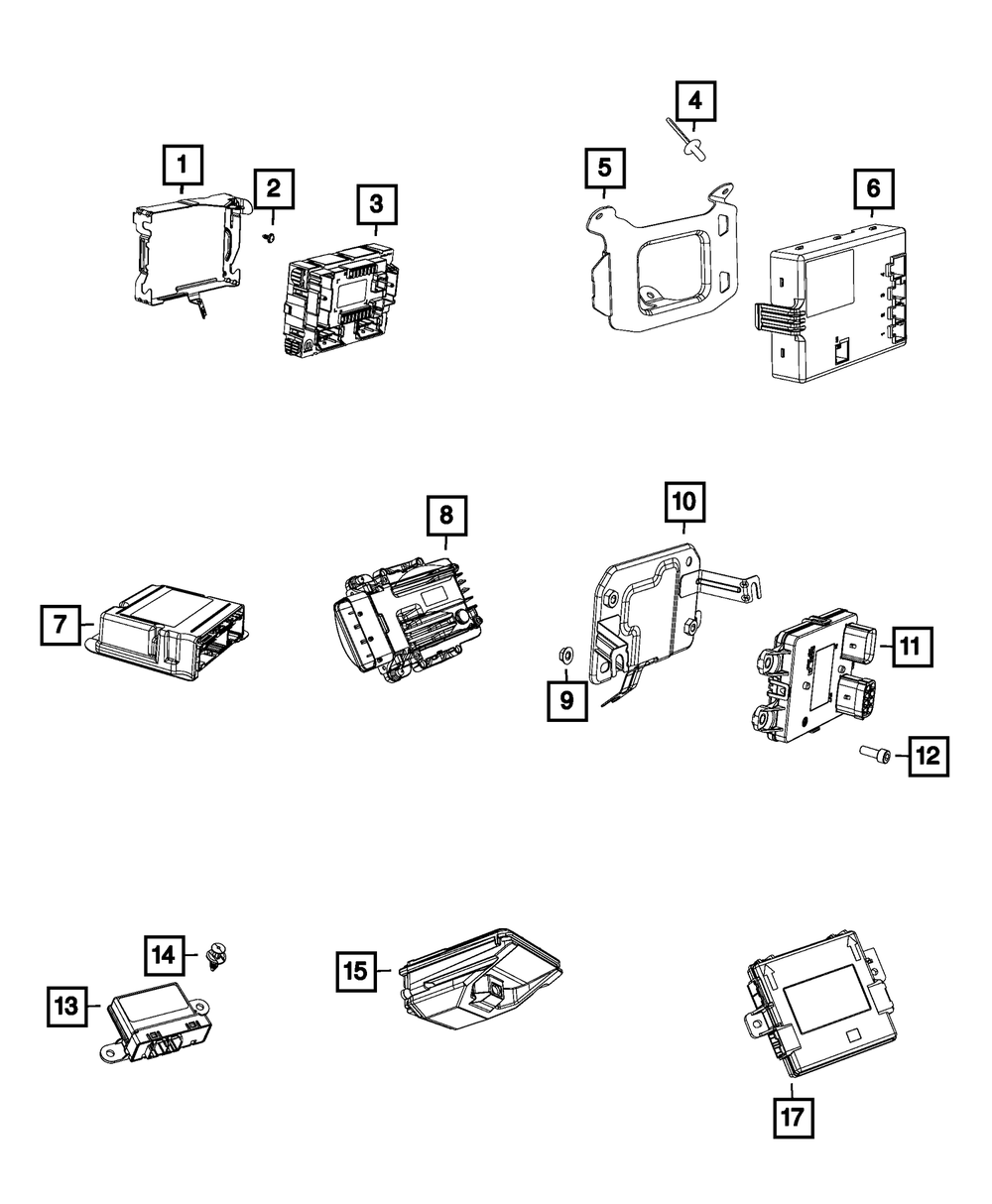 1
2
3
4
5
6
7
8
10
9
11
12
14
13
15
17