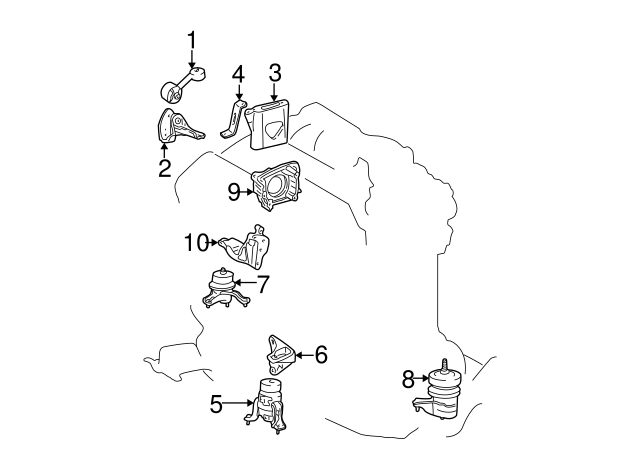 1
4
3
2
9
10
7
6
8
5