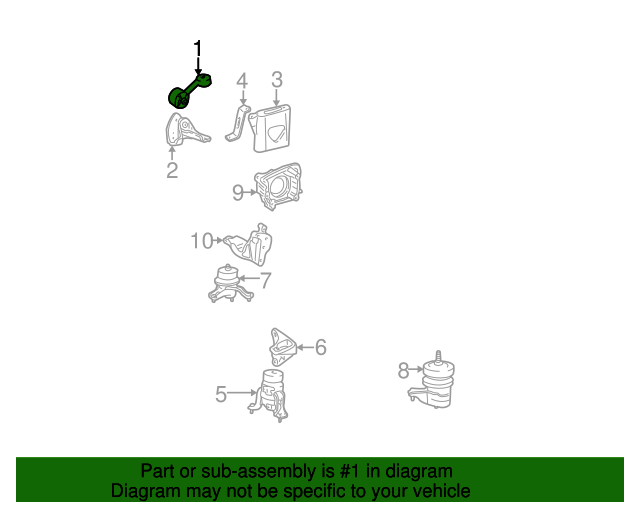 1
4
3
2
9
10
7
6
8
5

Part or sub-assembly is #1 in diagram
Diagram may not be specific to your vehicle