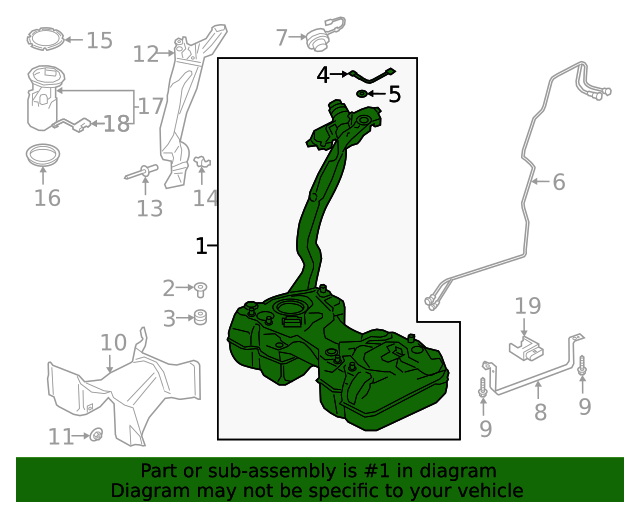 15
12
7
4
5
17
18
16
13
14
6
1
2
3
19
10
11
8
9
9

Part or sub-assembly is #1 in diagram
Diagram may not be specific to your vehicle