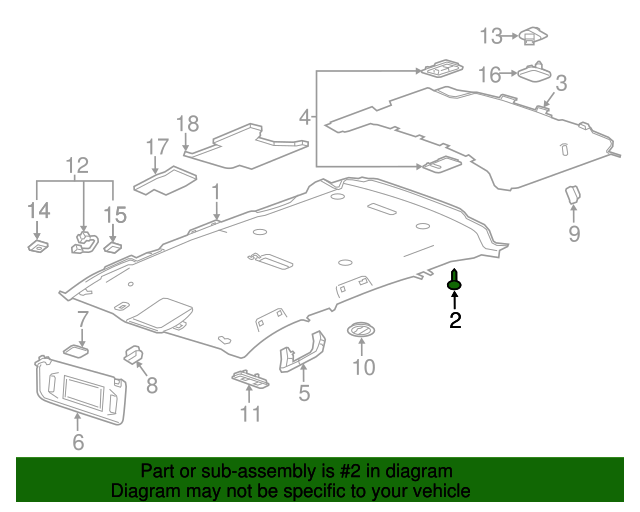 13
16
3
4
18
17
12
14
15
1
9
2
7
8
10
5
11
6

Part or sub-assembly is #2 in diagram
Diagram may not be specific to your vehicle