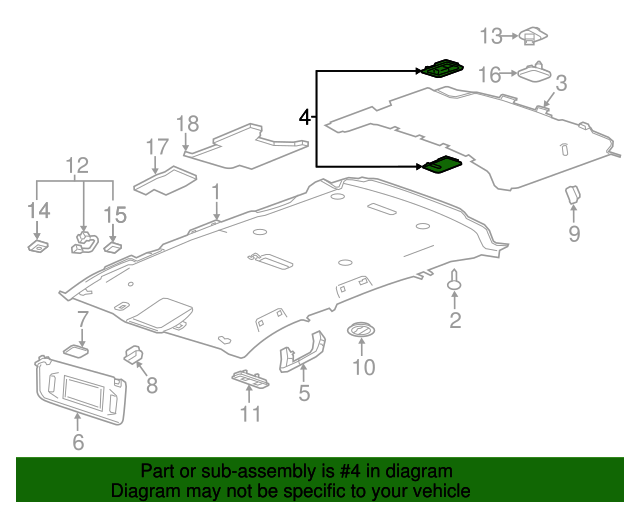 13
16
3
4
18
17
12
14
15
1
9
2
7
8
10
5
11
6

Part or sub-assembly is #4 in diagram
Diagram may not be specific to your vehicle